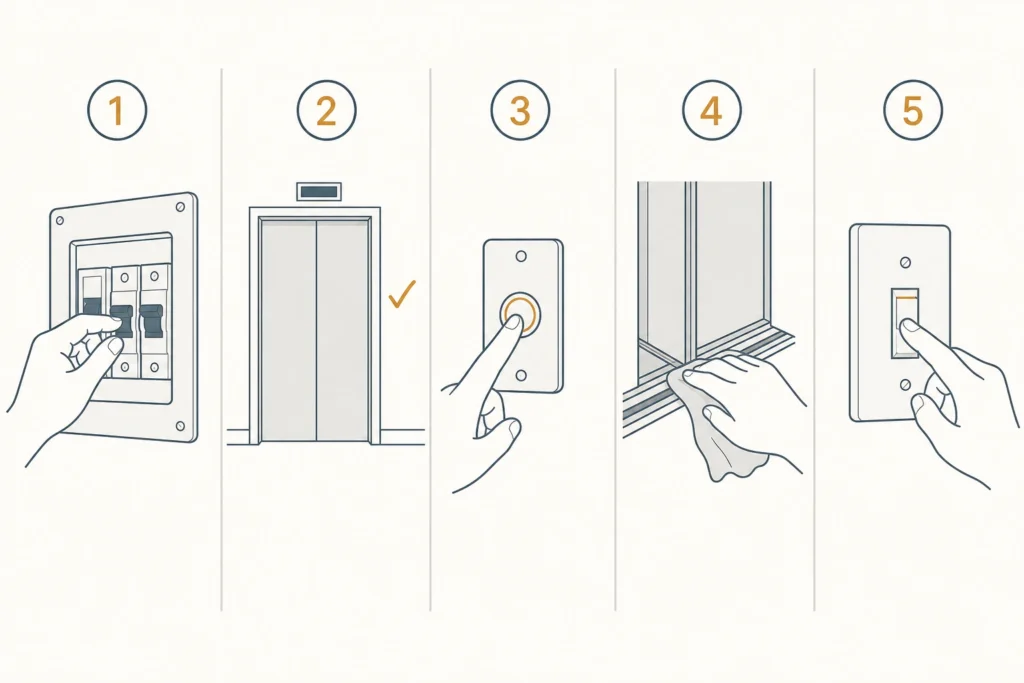 1

2

3

4

5